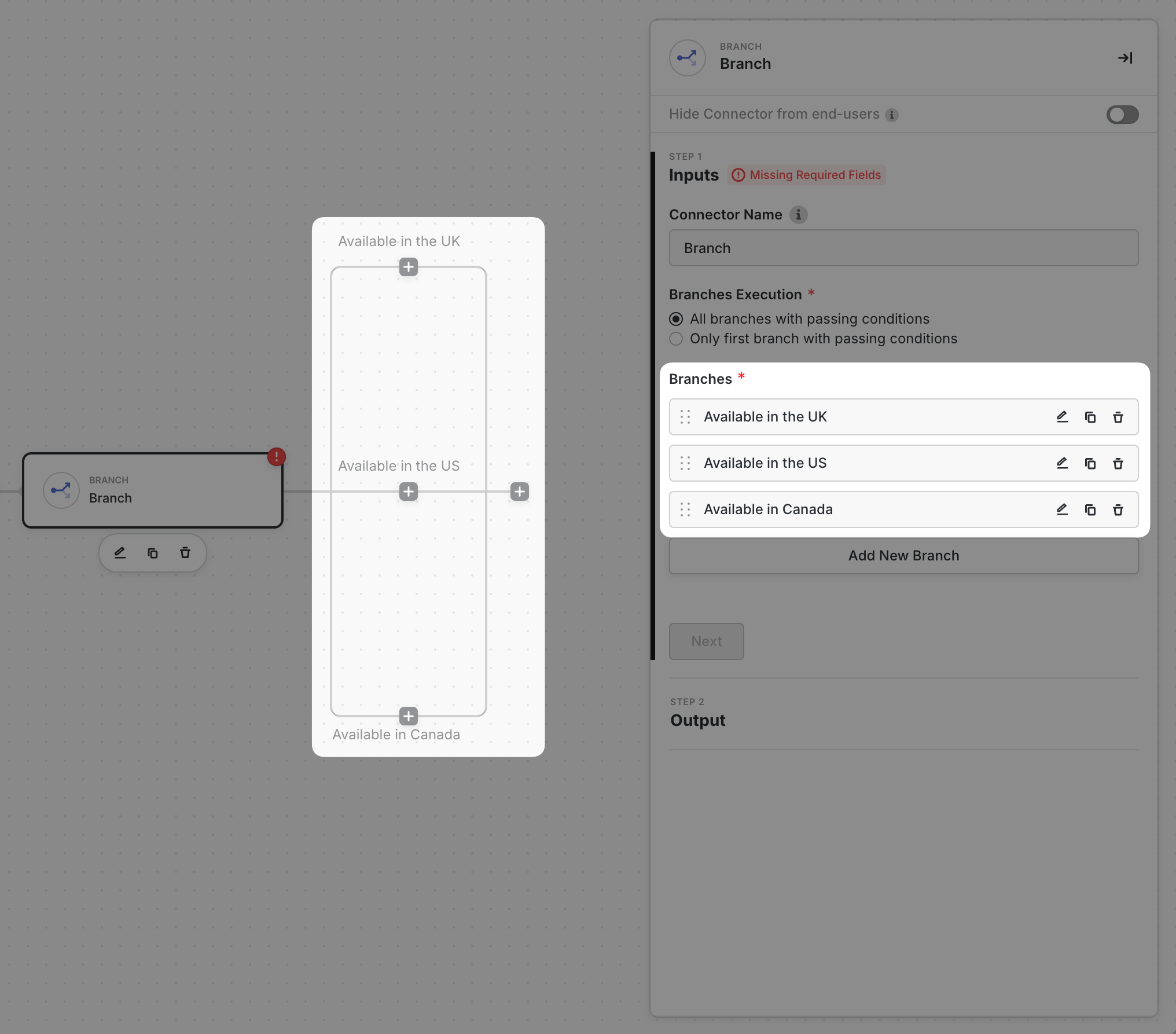 BRANCH
Branch

Available in the UK

Available in the US

Available in Canada

BRANCH
Branch

Hide Connector from end-users

STEP 1
Inputs Missing Required Fields

Connector Name

Branch

Branches Execution *

All branches with passing conditions

Only first branch with passing conditions

Branches *

Available in the UK

Available in the US

Available in Canada

Add New Branch

Next

STEP 2
Output